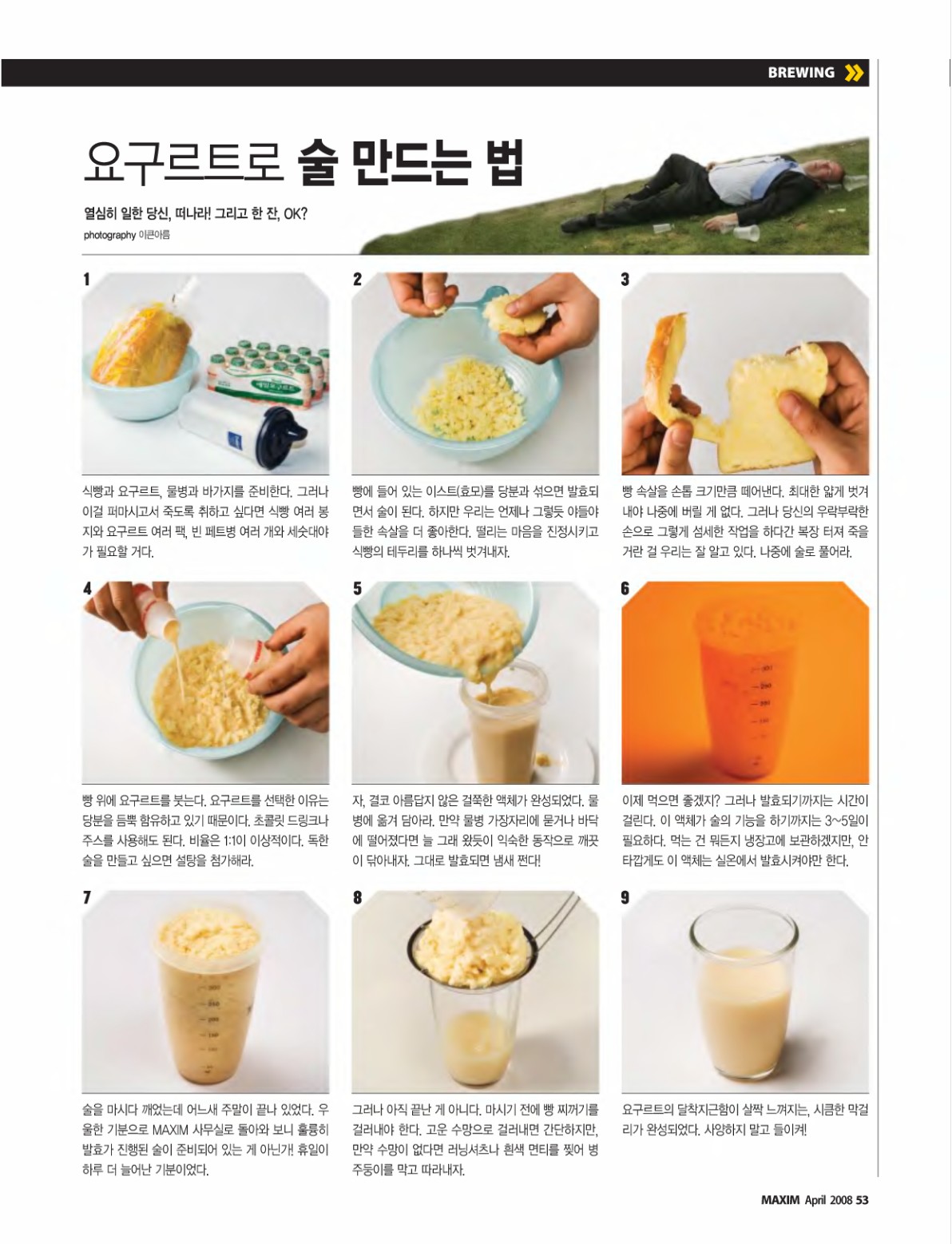 BREWING

요구르트로 술 만드는 법

열심히 일한 당신, 떠나라! 그리고 한 잔, OK?

photography 이큰아름

1

식빵과 요구르트, 물병과 바가지를 준비한다. 그러나 이걸 퍼마시고서 죽도록 취하고 싶다면 식빵 여러 봉지와 요구르트 여러 팩, 빈 페트병 여러 개와 세숫대야가 필요할 거다.

2

빵에 들어 있는 이스트(효모)를 당분과 섞으면 발효되면서 술이 된다. 하지만 우리는 언제나 그렇듯 야들야들한 속살을 더 좋아한다. 떨리는 마음을 진정시키고 식빵의 테두리를 하나씩 벗겨내자.

3

빵 속살을 손톱 크기만큼 떼어낸다. 최대한 얇게 벗겨내야 나중에 버릴 게 없다. 그러나 당신의 우락부락한 손으로 그렇게 섬세한 작업을 하다간 복장 터져 죽을 거란 걸 우리는 잘 알고 있다. 나중에 술로 풀어라.

4

빵 위에 요구르트를 붓는다. 요구르트를 선택한 이유는 당분을 듬뿍 함유하고 있기 때문이다. 초콜릿 드링크나 주스를 사용해도 된다. 비율은 1:1이 이상적이다. 독한 술을 만들고 싶으면 설탕을 첨가해라.

5

자, 결코 아름답지 않은 걸쭉한 액체가 완성되었다. 물병에 옮겨 담아라. 만약 물병 가장자리에 묻거나 바닥에 떨어졌다면 늘 그래 왔듯이 익숙한 동작으로 깨끗이 닦아내자. 그대로 발효되면 냄새 쩐다!

6

이제 먹으면 좋겠지? 그러나 발효되기까지는 시간이 걸린다. 이 액체가 술의 기능을 하기까지는 3~5일이 필요하다. 먹는 건 뭐든지 냉장고에 보관하겠지만, 안타깝게도 이 액체는 실온에서 발효시켜야만 한다.

7

술을 마시다 깨었는데 어느새 주말이 끝나 있었다. 우울한 기분으로 MAXIM 사무실로 돌아와 보니 훌륭히 발효가 진행된 술이 준비되어 있는 게 아닌가! 휴일이 하루 더 늘어난 기분이었다.

8

그러나 아직 끝난 게 아니다. 마시기 전에 빵 찌꺼기를 걸러내야 한다. 고운 수망으로 걸러내면 간단하지만, 만약 수망이 없다면 러닝셔츠나 흰색 면티를 찢어 병 주둥이를 막고 따라내자.

9

요구르트의 달착지근함이 살짝 느껴지는, 시큼한 막걸리가 완성되었다. 사양하지 말고 들이켜!

MAXIM April 2008 53